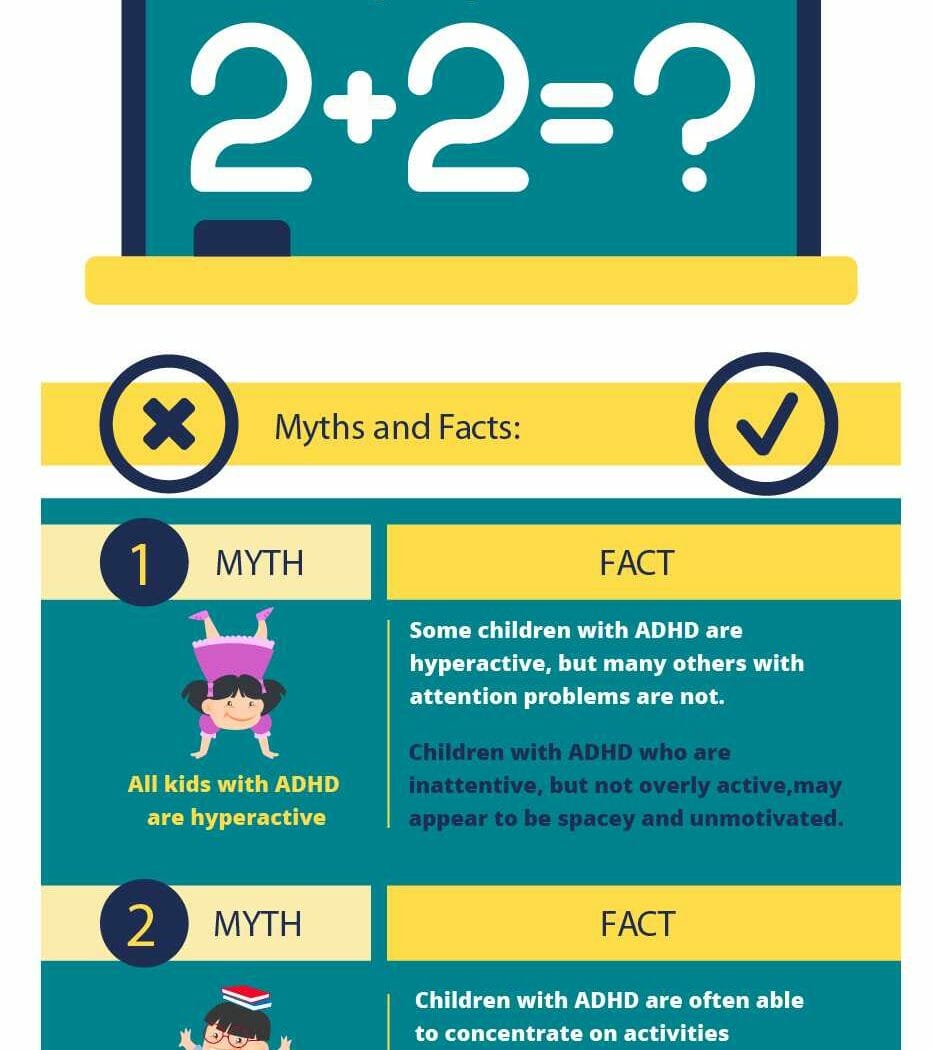 $2+2=?$

Myths and Facts:

1 MYTH

FACT

All kids with ADHD are hyperactive

Some children with ADHD are hyperactive, but many others with attention problems are not.

Children with ADHD who are inattentive, but not overly active,may appear to be spacey and unmotivated.

2 MYTH

FACT

Children with ADHD are often able to concentrate on activities