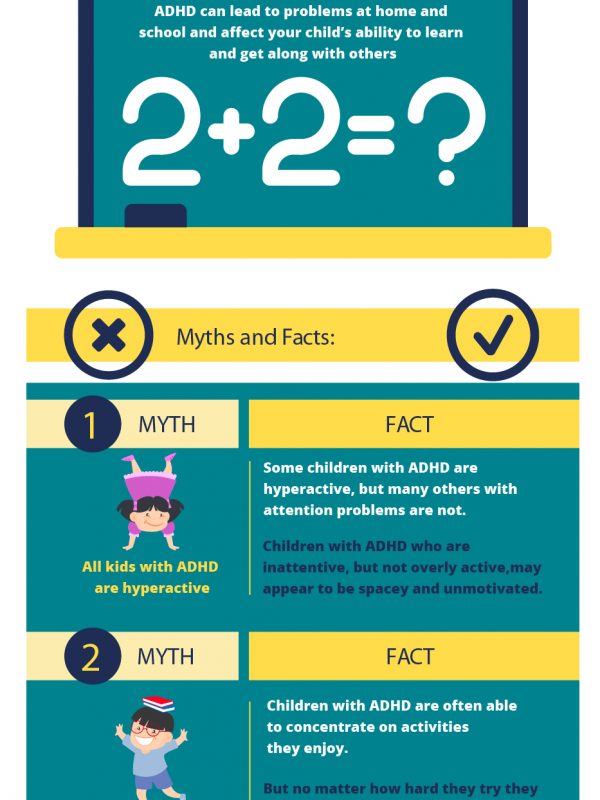 ADHD can lead to problems at home and school and affect your child's ability to learn and get along with others

$2+2=?$

Myths and Facts:

1 MYTH

FACT

All kids with ADHD are hyperactive

Some children with ADHD are hyperactive, but many others with attention problems are not.

Children with ADHD who are inattentive, but not overly active,may appear to be spacey and unmotivated.

2 MYTH

FACT

Children with ADHD are often able to concentrate on activities they enjoy.

But no matter how hard they try they