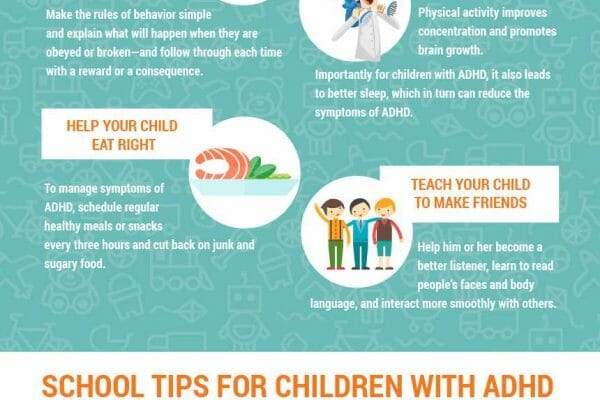 Make the rules of behavior simple and explain what will happen when they are obeyed or broken—and follow through each time with a reward or a consequence.

Physical activity improves concentration and promotes brain growth.

Importantly for children with ADHD, it also leads to better sleep, which in turn can reduce the symptoms of ADHD.

HELP YOUR CHILD EAT RIGHT

To manage symptoms of ADHD, schedule regular healthy meals or snacks every three hours and cut back on junk and sugary food.

TEACH YOUR CHILD TO MAKE FRIENDS

Help him or her become a better listener, learn to read people's faces and body language, and interact more smoothly with others.

SCHOOL TIPS FOR CHILDREN WITH ADHD