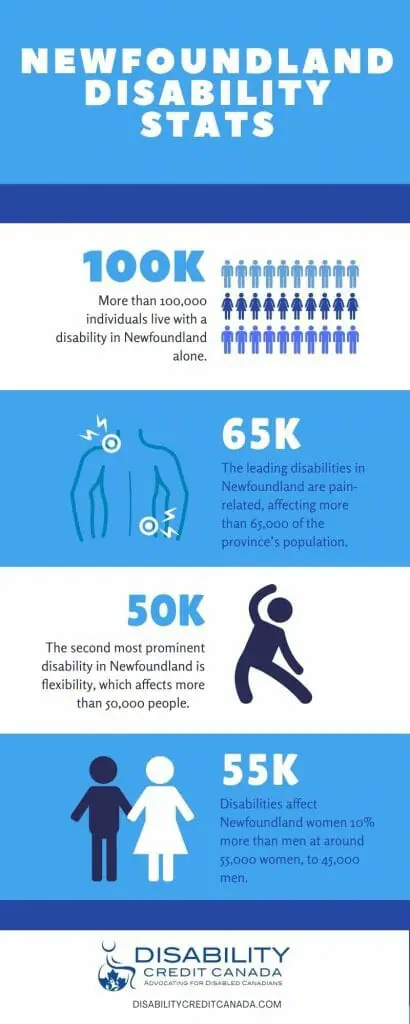 NEWFOUNDLAND DISABILITY STATS

100K

More than 100,000 individuals live with a disability in Newfoundland alone.

65K

The leading disabilities in Newfoundland are pain-related, affecting more than 65,000 of the province's population.

50K

The second most prominent disability in Newfoundland is flexibility, which affects more than 50,000 people.

55K

Disabilities affect Newfoundland women 10% more than men at around 55,000 women, to 45,000 men.

DISABILITY CREDIT CANADA
ADVOCATING FOR DISABLED CANADIANS

DISABILITYCREDITCANADA.COM