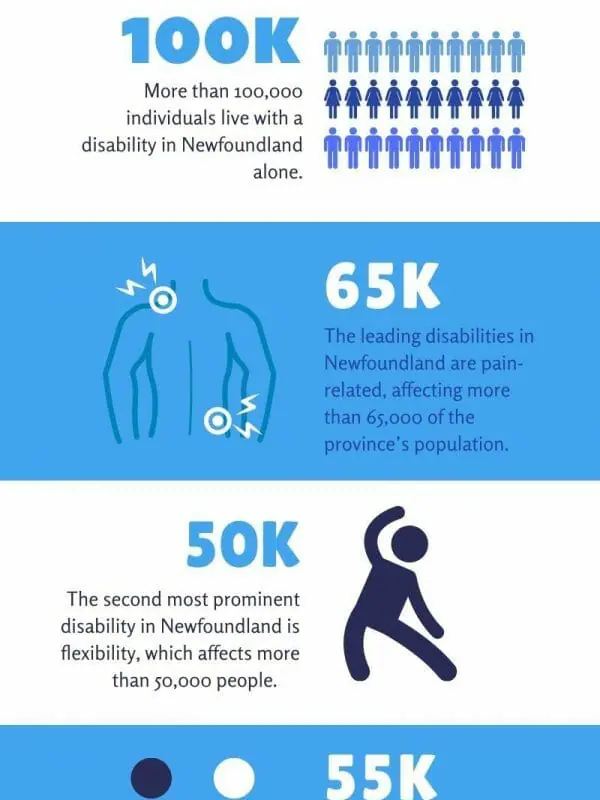 100K

More than 100,000 individuals live with a disability in Newfoundland alone.

65K

The leading disabilities in Newfoundland are pain-related, affecting more than 65,000 of the province's population.

50K

The second most prominent disability in Newfoundland is flexibility, which affects more than 50,000 people.

55K