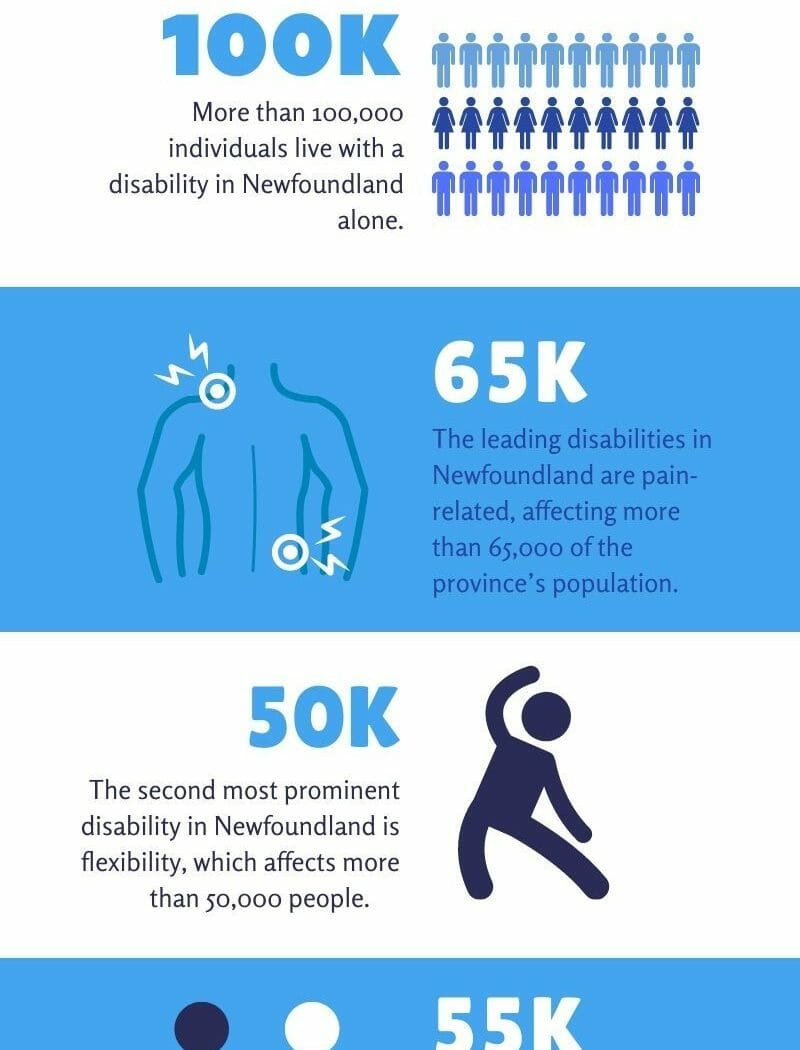 100K

More than 100,000 individuals live with a disability in Newfoundland alone.

65K

The leading disabilities in Newfoundland are pain-related, affecting more than 65,000 of the province's population.

50K

The second most prominent disability in Newfoundland is flexibility, which affects more than 50,000 people.

55K